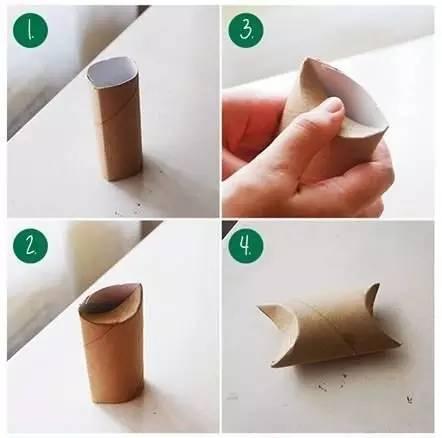 1.

3.

2.

4.