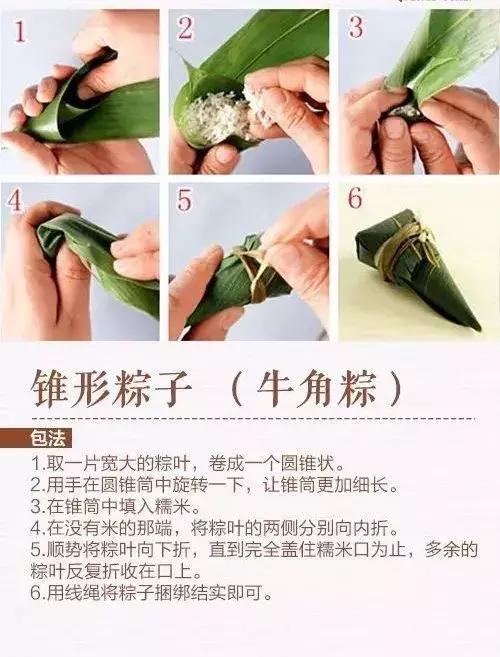 1

2

3

4

5

6

锥形粽子 （牛角粽）

包法

1.取一片宽大的粽叶，卷成一个圆锥状。
2.用手在圆锥筒中旋转一下，让锥筒更加细长。
3.在锥筒中填入糯米。
4.在没有米的那端，将粽叶的两侧分别向内折。
5.顺势将粽叶向下折，直到完全盖住糯米口为止，多余的粽叶反复折收在口上。
6.用线绳将粽子捆绑结实即可。