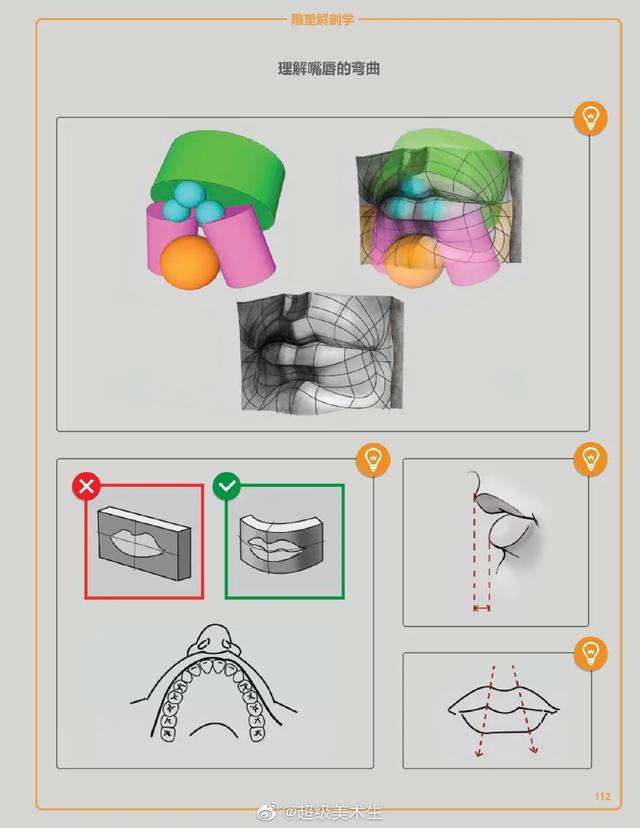 雕塑解剖学

理解嘴唇的弯曲

112

@超级美术生