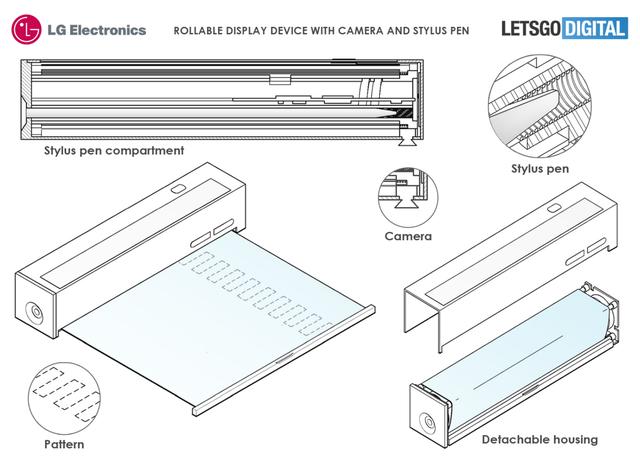 LG Electronics

ROLLABLE DISPLAY DEVICE WITH CAMERA AND STYLUS PEN

LETSGO DIGITAL

Stylus pen compartment

Stylus pen

Camera

Pattern

Detachable housing