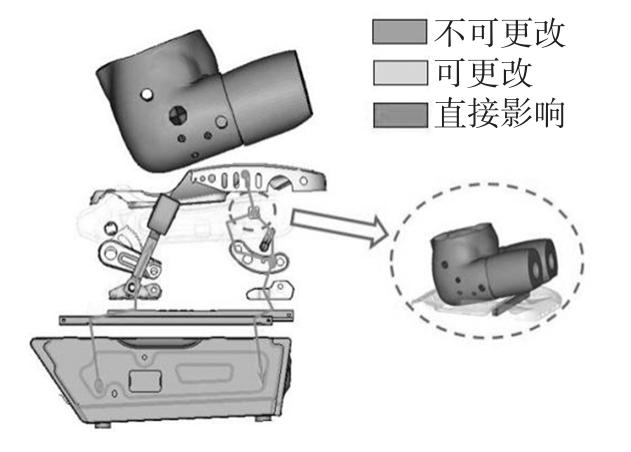 不可更改
可更改
直接影响