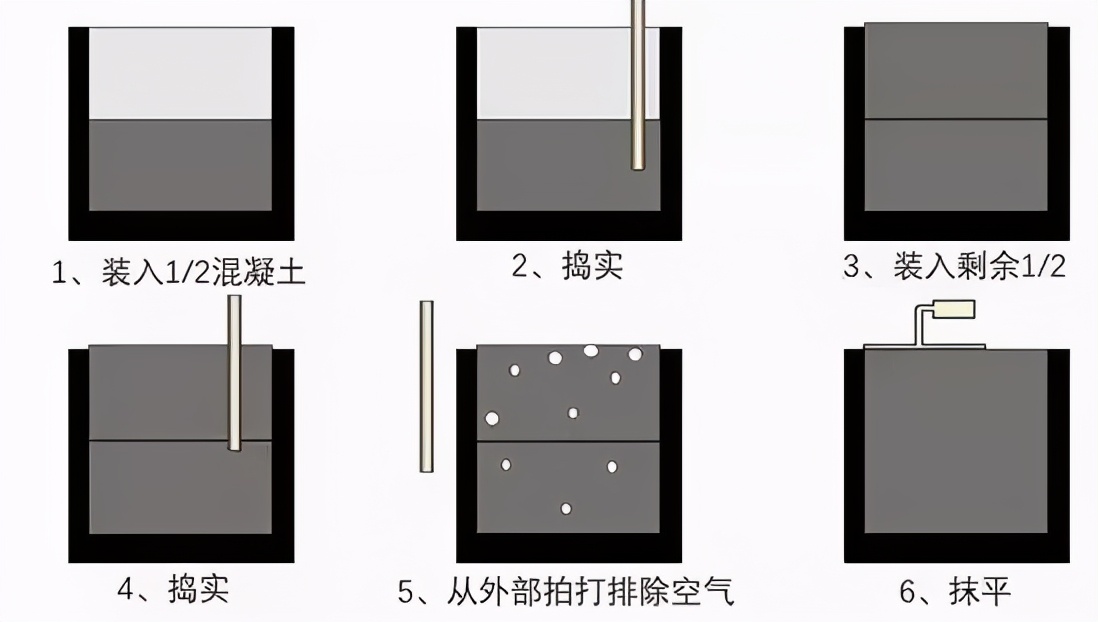 1、装入1/2混凝土

2、捣实

3、装入剩余1/2

4、捣实

5、从外部拍打排除空气

6、抹平