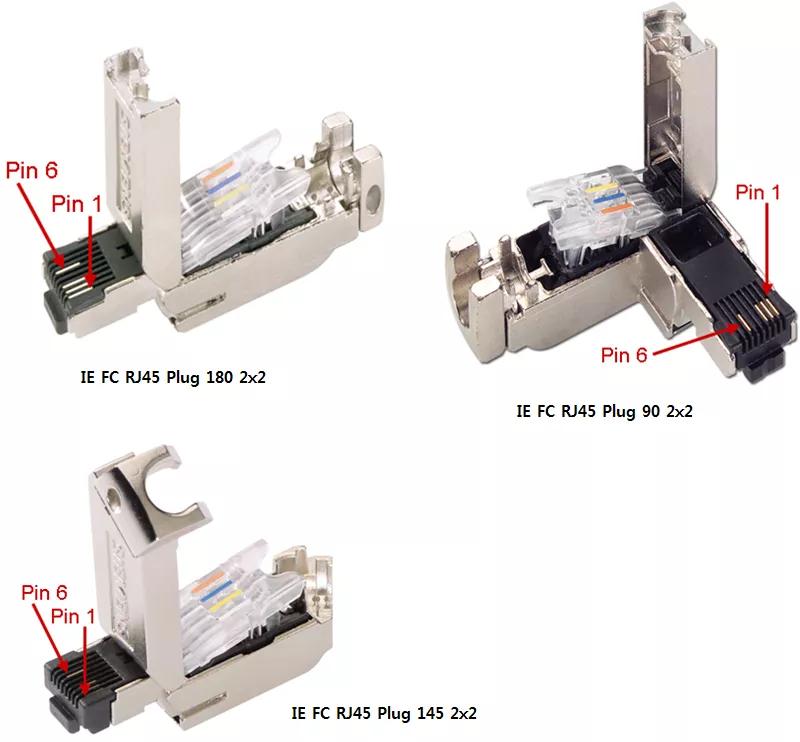 Pin 6
Pin 1
IE FC RJ45 Plug 180 2x2

Pin 1
Pin 6
IE FC RJ45 Plug 90 2x2

Pin 6
Pin 1
IE FC RJ45 Plug 145 2x2