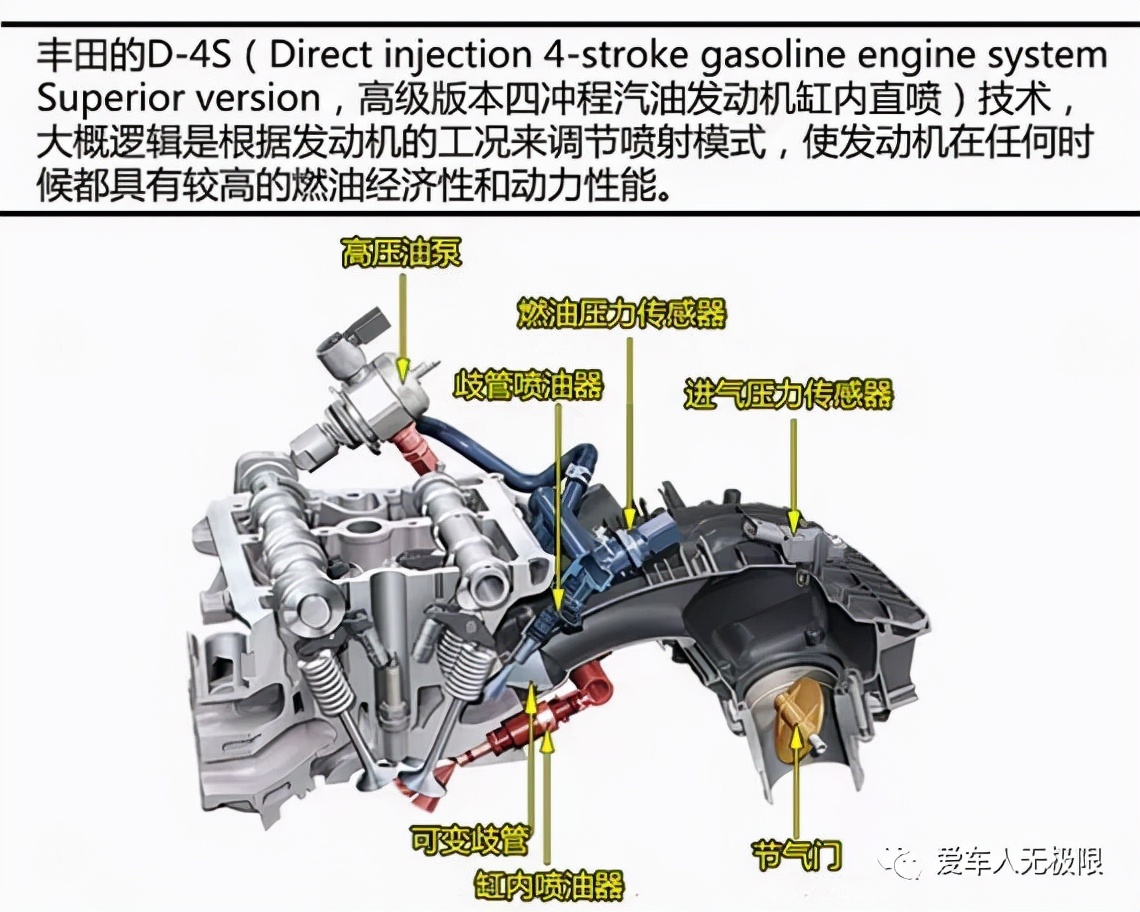 丰田的D-4S（Direct injection 4-stroke gasoline engine system Superior version，高级版本四冲程汽油发动机缸内直喷）技术，大概逻辑是根据发动机的工况来调节喷射模式，使发动机在任何时候都具有较高的燃油经济性和动力性能。

高压油泵

燃油压力传感器

歧管喷油器

进气压力传感器

可变歧管

缸内喷油器

节气门

爱车人无极限