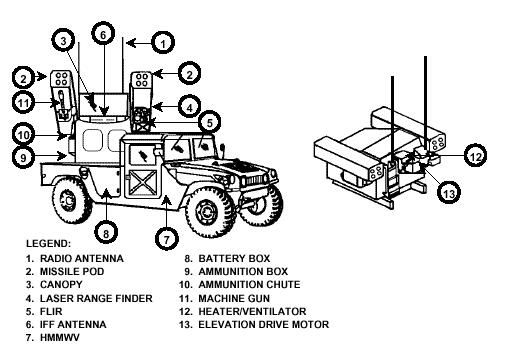 3
6
1
2
2
11
4
5
10
9
12
13
8
7

LEGEND:
1. RADIO ANTENNA
2. MISSILE POD
3. CANOPY
4. LASER RANGE FINDER
5. FLIR
6. IFF ANTENNA
7. HMMWV

8. BATTERY BOX
9. AMMUNITION BOX
10. AMMUNITION CHUTE
11. MACHINE GUN
12. HEATER/VENTILATOR
13. ELEVATION DRIVE MOTOR