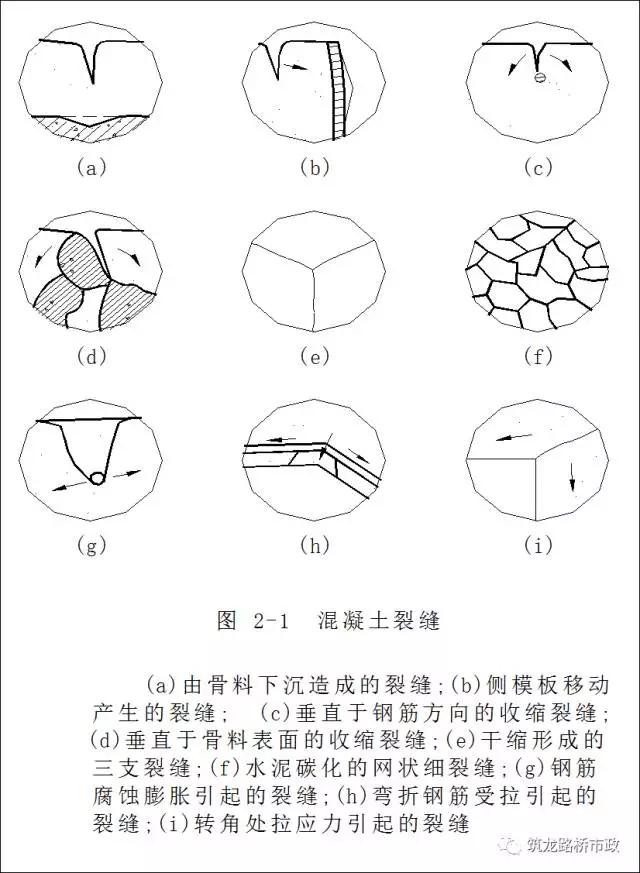 (a)

(b)

(c)

(d)

(e)

(f)

(g)

(h)

(i)

图 2-1 混凝土裂缝

(a)由骨料下沉造成的裂缝;(b)侧模板移动产生的裂缝; (c)垂直于钢筋方向的收缩裂缝;(d)垂直于骨料表面的收缩裂缝;(e)干缩形成的三支裂缝;(f)水泥碳化的网状细裂缝;(g)钢筋腐蚀膨胀引起的裂缝;(h)弯折钢筋受拉引起的裂缝;(i)转角处拉应力引起的裂缝

筑龙路桥市政