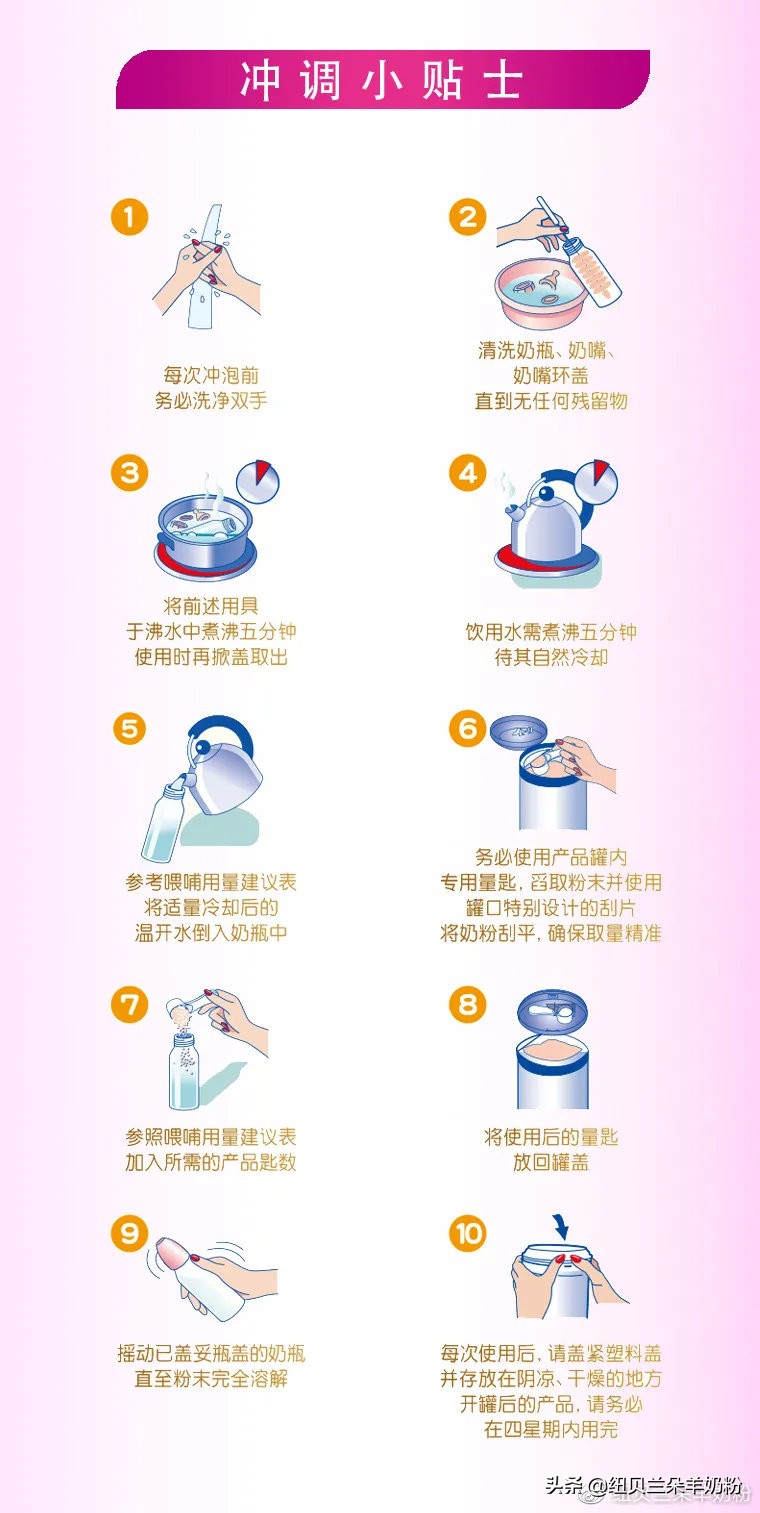 冲调小贴士

1
每次冲泡前
务必洗净双手

2
清洗奶瓶、奶嘴、
奶嘴环盖
直到无任何残留物

3
将前述用具
于沸水中煮沸五分钟
使用时再掀盖取出

4
饮用水需煮沸五分钟
待其自然冷却

5
参考喂哺用量建议表
将适量冷却后的
温开水倒入奶瓶中

6
务必使用产品罐内
专用量匙，舀取粉末并使用
罐口特别设计的刮片
将奶粉刮平，确保取量精准

7
参照喂哺用量建议表
加入所需的产品匙数

8
将使用后的量匙
放回罐盖

9
摇动已盖妥瓶盖的奶瓶
直至粉末完全溶解

10
每次使用后，请盖紧塑料盖
并存放在阴凉、干燥的地方
开罐后的产品，请务必
在四星期内用完

头条 @纽贝兰朵羊奶粉