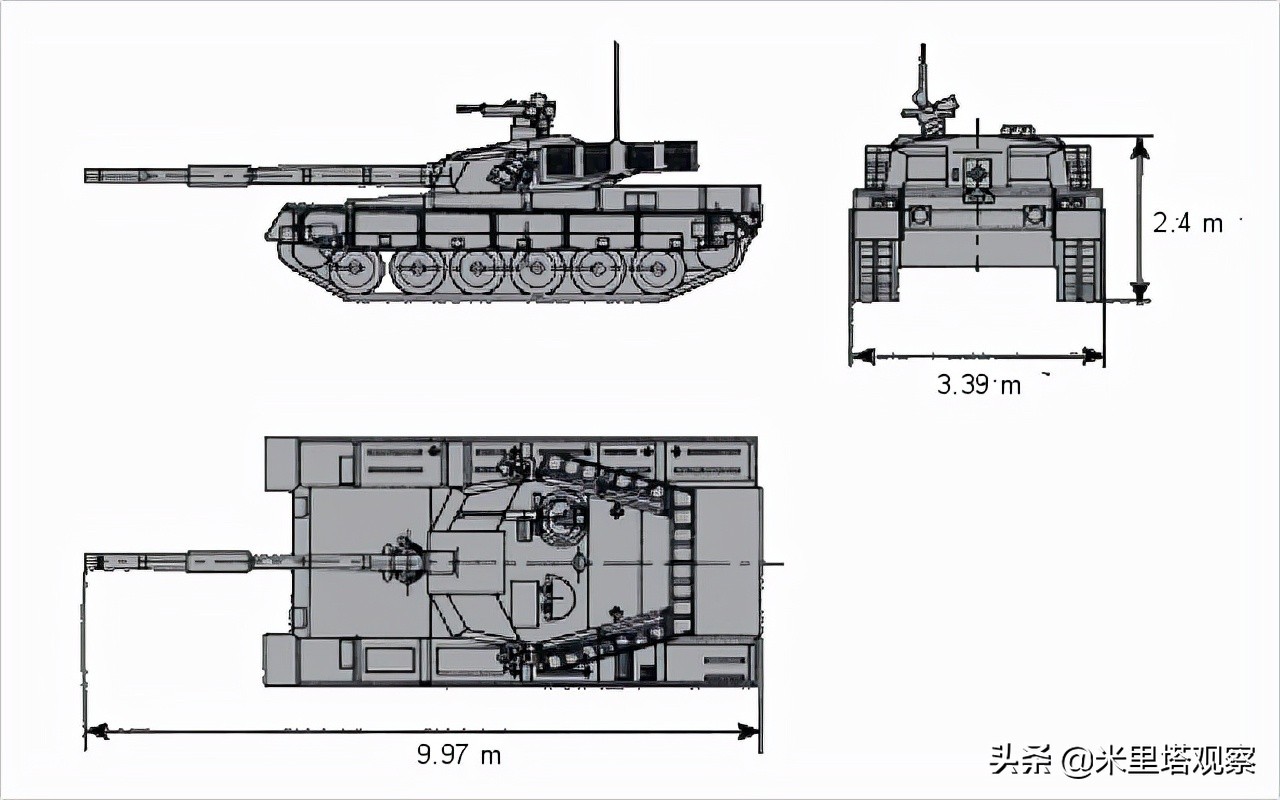 2.4 m

3.39 m

9.97 m

头条 @米里塔观察