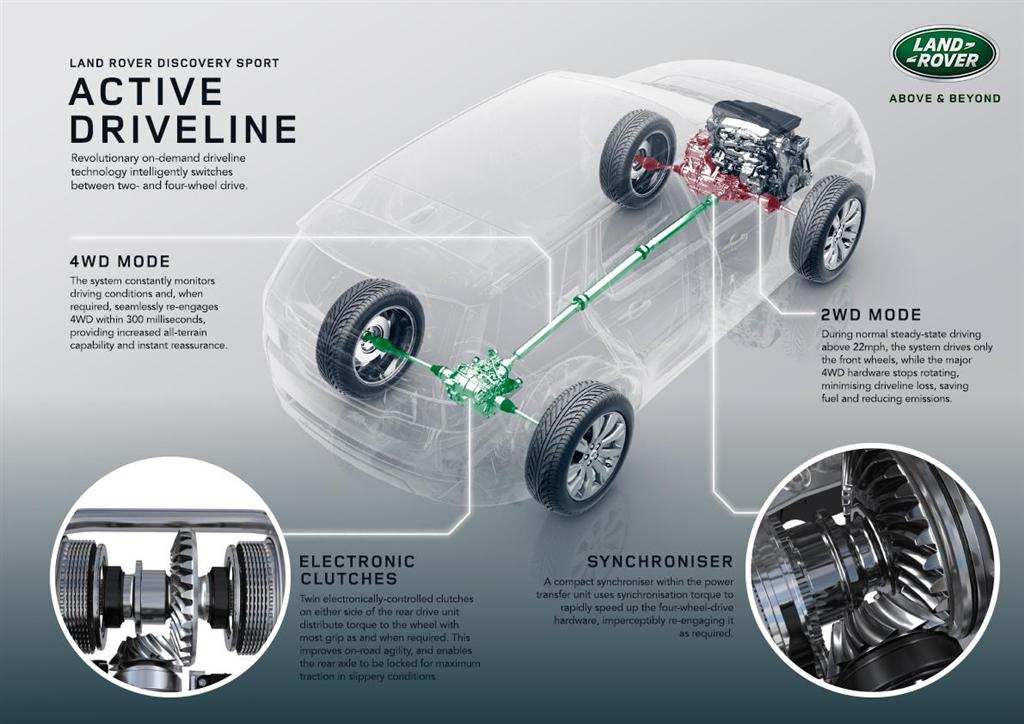 LAND ROVER DISCOVERY SPORT

ACTIVE DRIVELINE

Revolutionary on-demand driveline technology intelligently switches between two- and four-wheel drive.

LAND ROVER

ABOVE & BEYOND

4WD MODE

The system constantly monitors driving conditions and, when required, seamlessly re-engages 4WD within 300 milliseconds, providing increased all-terrain capability and instant reassurance.

2WD MODE

During normal steady-state driving above 22mph, the system drives only the front wheels, while the major 4WD hardware stops rotating, minimising driveline loss, saving fuel and reducing emissions.

ELECTRONIC CLUTCHES

Twin electronically-controlled clutches on either side of the rear drive unit distribute torque to the wheel with most grip as and when required. This improves on-road agility, and enables the rear axle to be locked for maximum traction in slippery conditions.

SYNCHRONISER

A compact synchroniser within the power transfer unit uses synchronisation torque to rapidly speed up the four-wheel-drive hardware, imperceptibly re-engaging it as required.