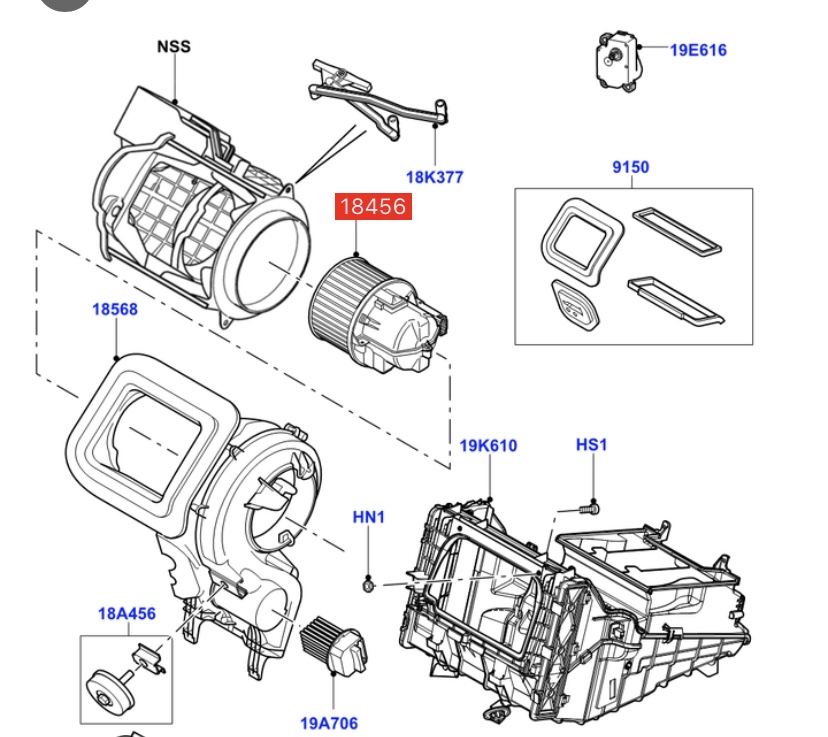 NSS

19E616

18K377

9150

18456

18568

19K610

HS1

HN1

18A456

19A706