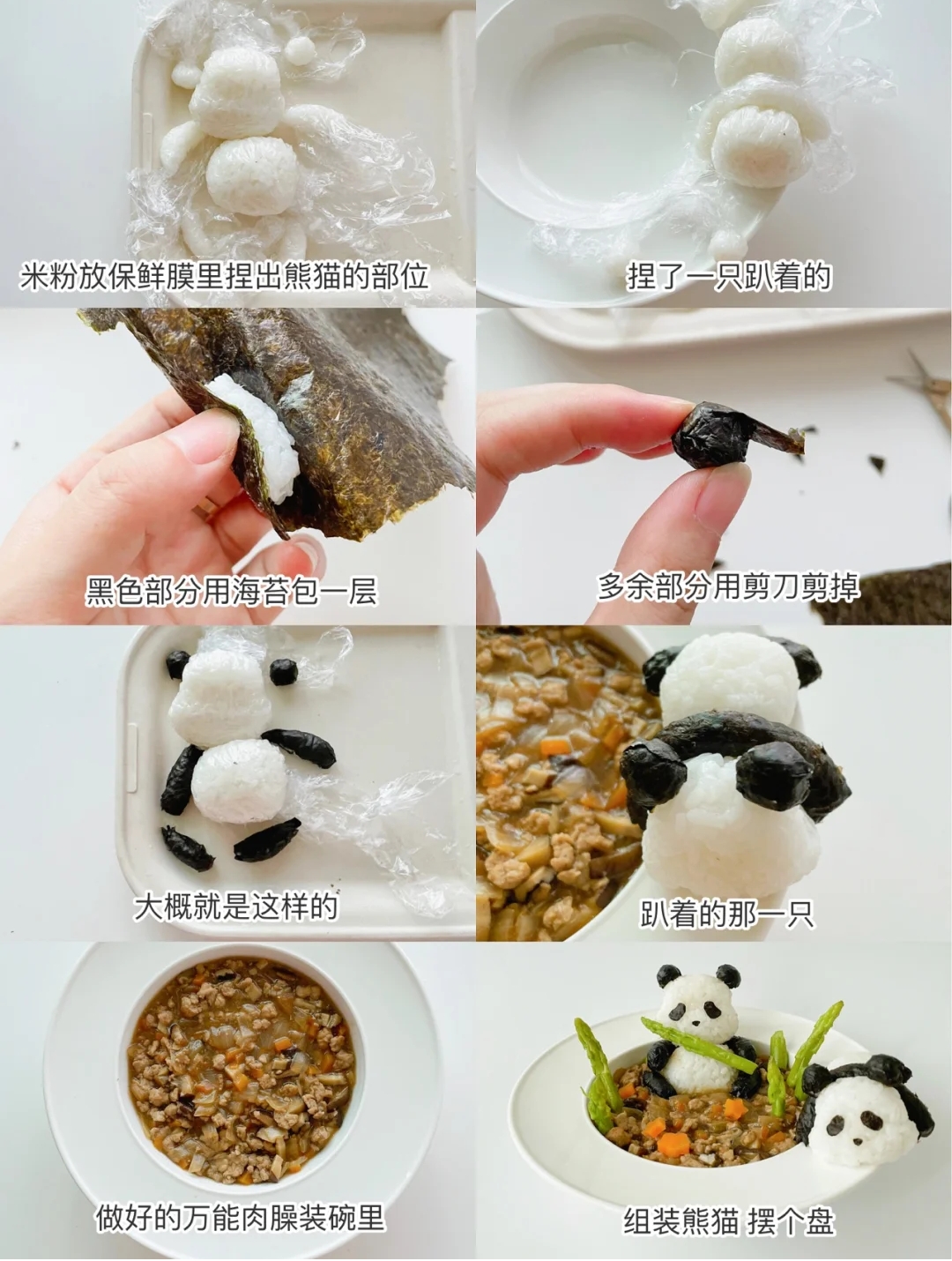 米粉放保鲜膜里捏出熊猫的部位

捏了一只趴着的

黑色部分用海苔包一层

多余部分用剪刀剪掉

大概就是这样的

趴着的那一只

做好的万能肉臊装碗里

组装熊猫 摆个盘