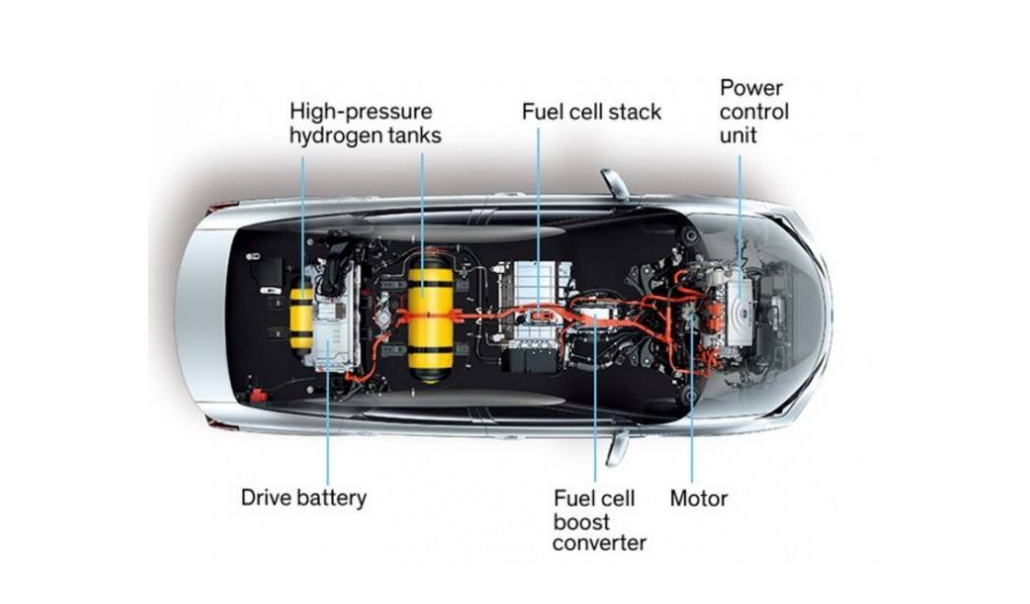 High-pressure hydrogen tanks

Fuel cell stack

Power control unit

Drive battery

Fuel cell boost converter

Motor