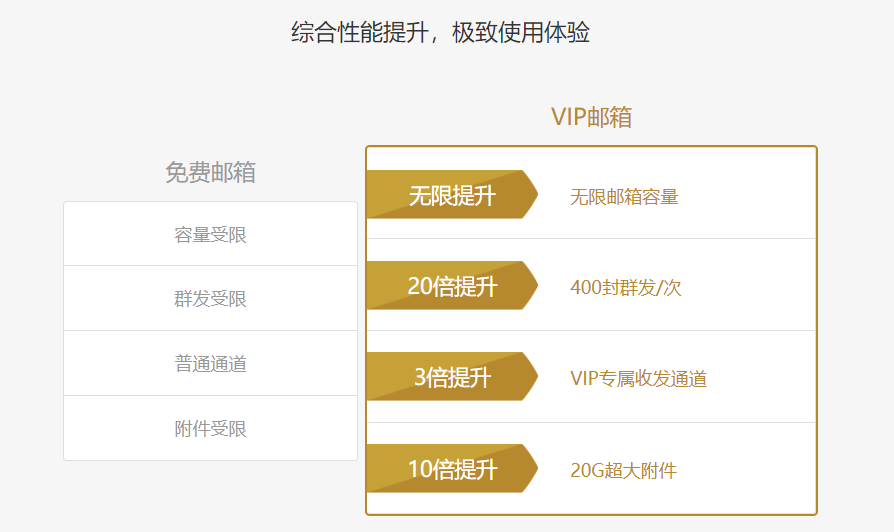 综合性能提升，极致使用体验

免费邮箱

容量受限

群发受限

普通通道

附件受限

VIP邮箱

无限提升 无限邮箱容量

20倍提升 400封群发/次

3倍提升 VIP专属收发通道

10倍提升 20G超大附件