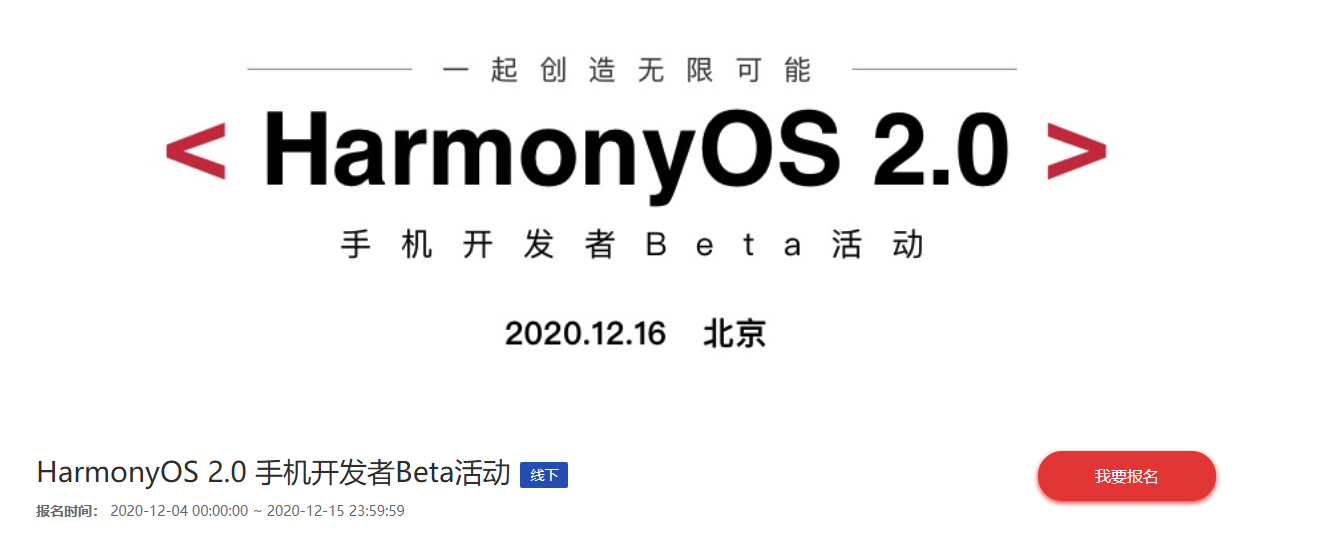 一起创造无限可能

< HarmonyOS 2.0 >

手机开发者Beta活动

2020.12.16 北京

HarmonyOS 2.0 手机开发者Beta活动 线下

我要报名

报名时间: 2020-12-04 00:00:00 ~ 2020-12-15 23:59:59